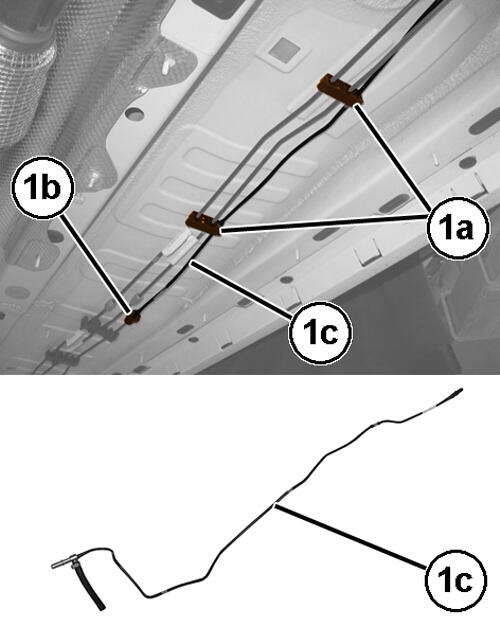 1b

1a

1c

1c