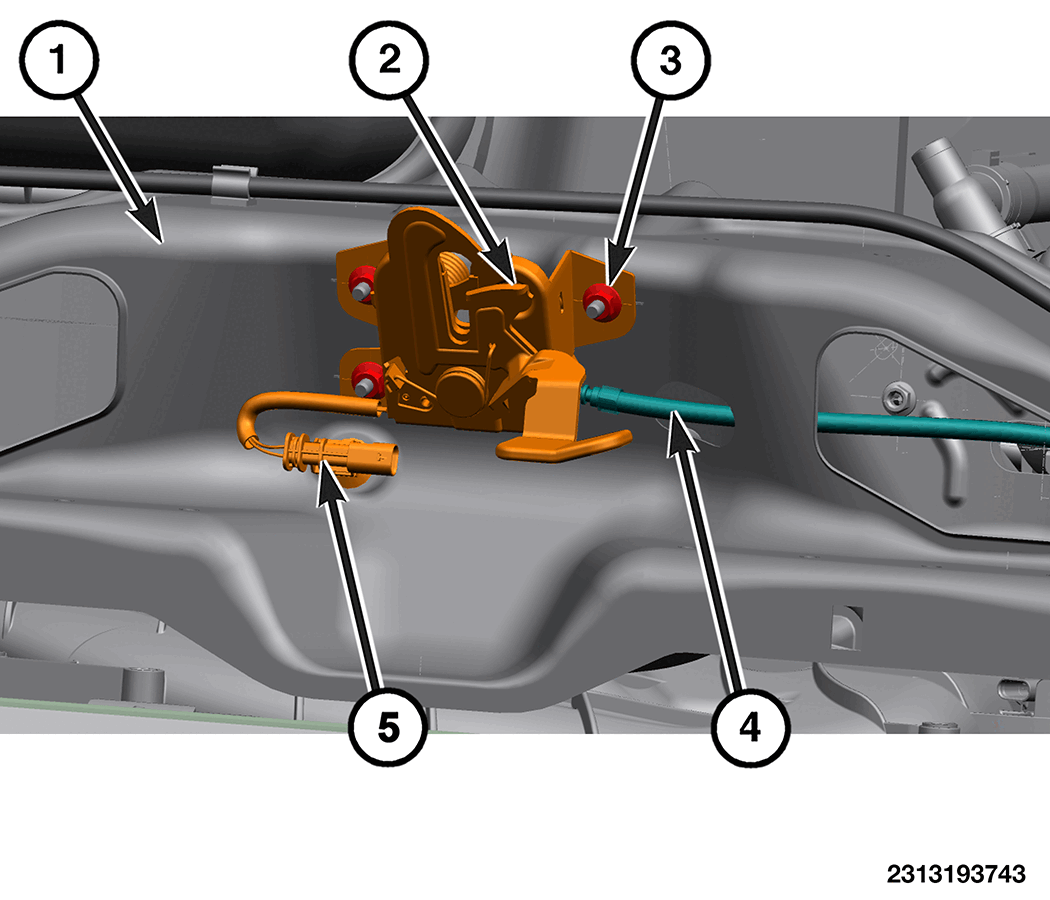 1
2
3
5
4
2313193743