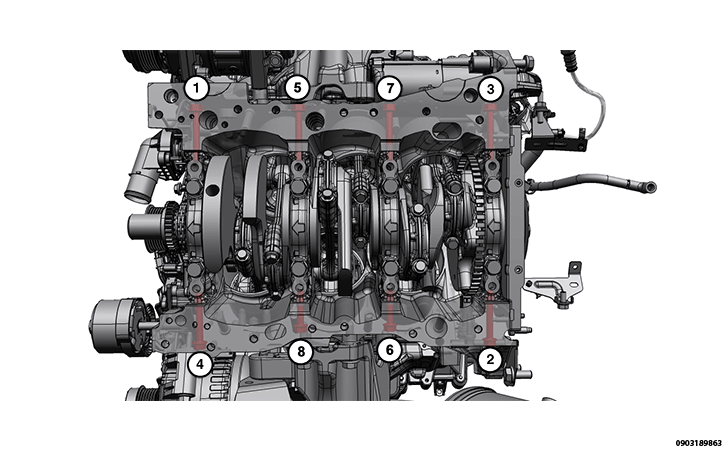 1
5
7
3
4
8
6
2
0903189863