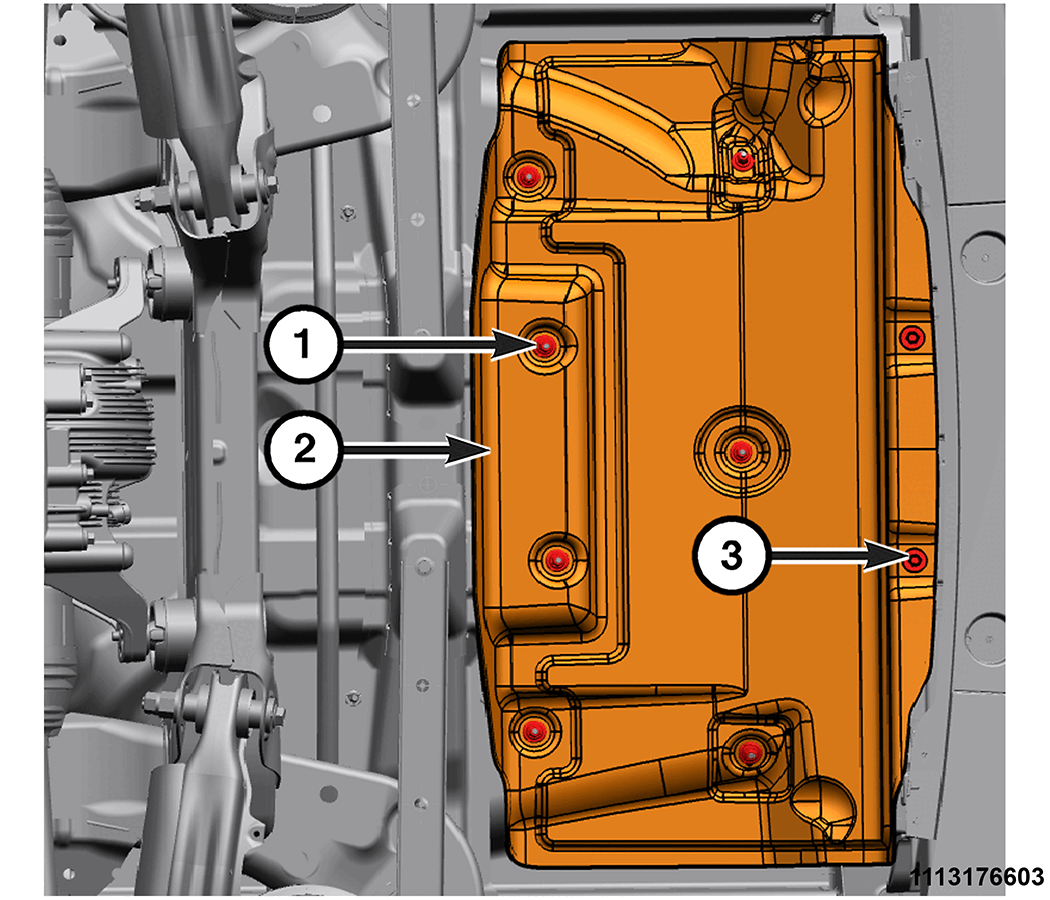 1
2
3
1113176603