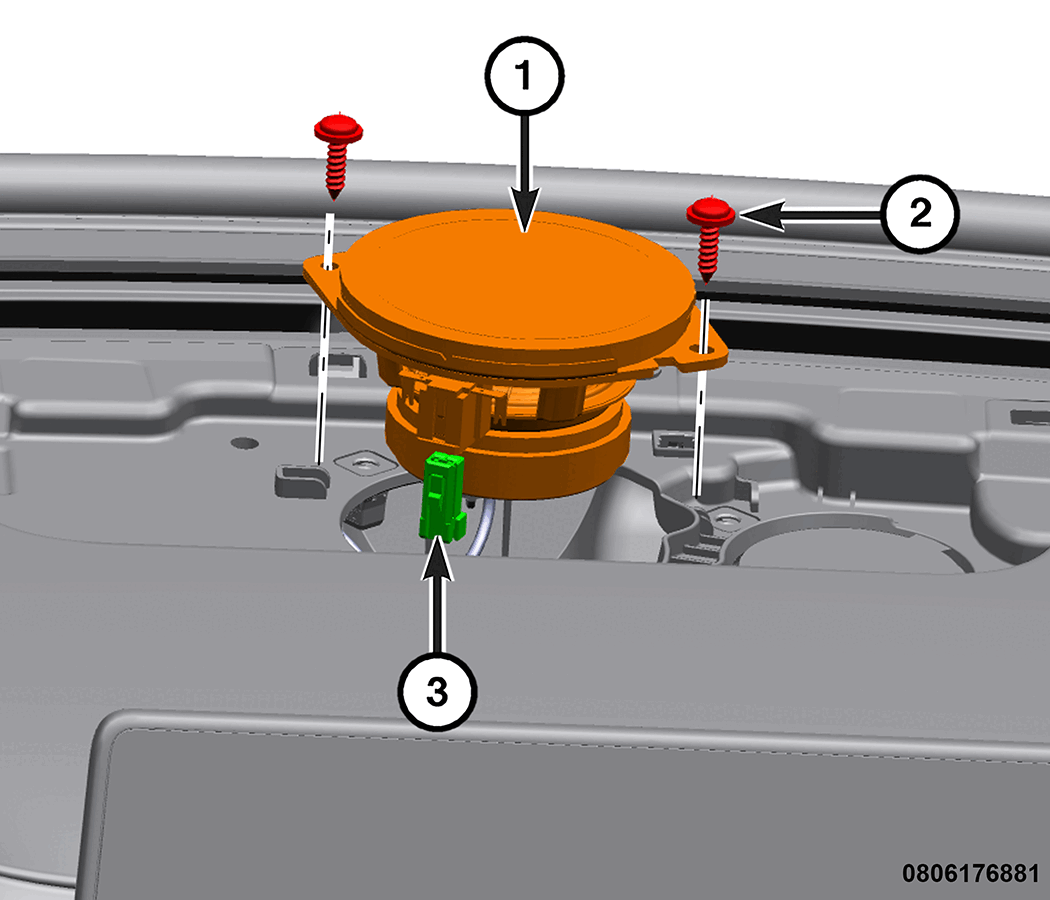 1
2
3
0806176881