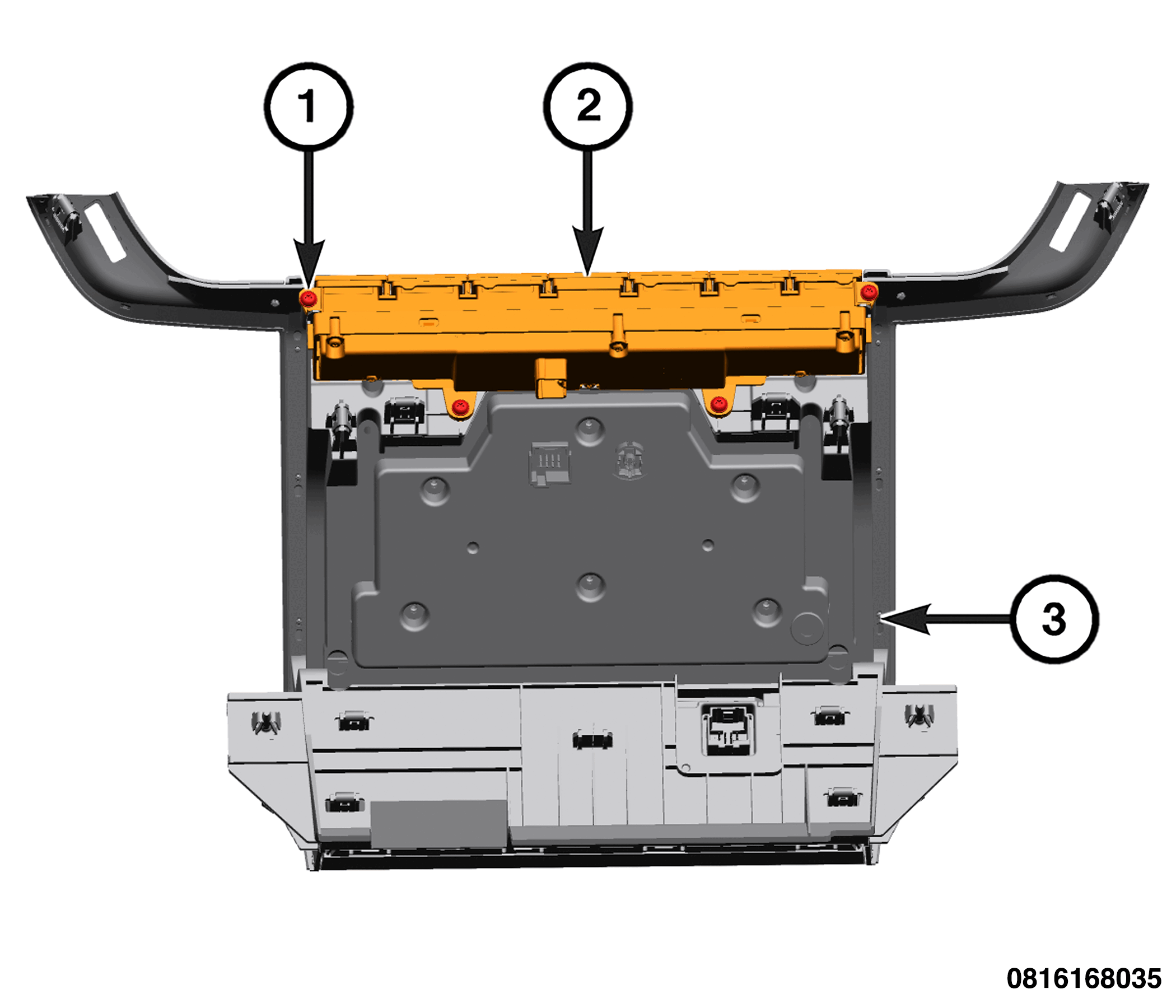 1
2
3
0816168035