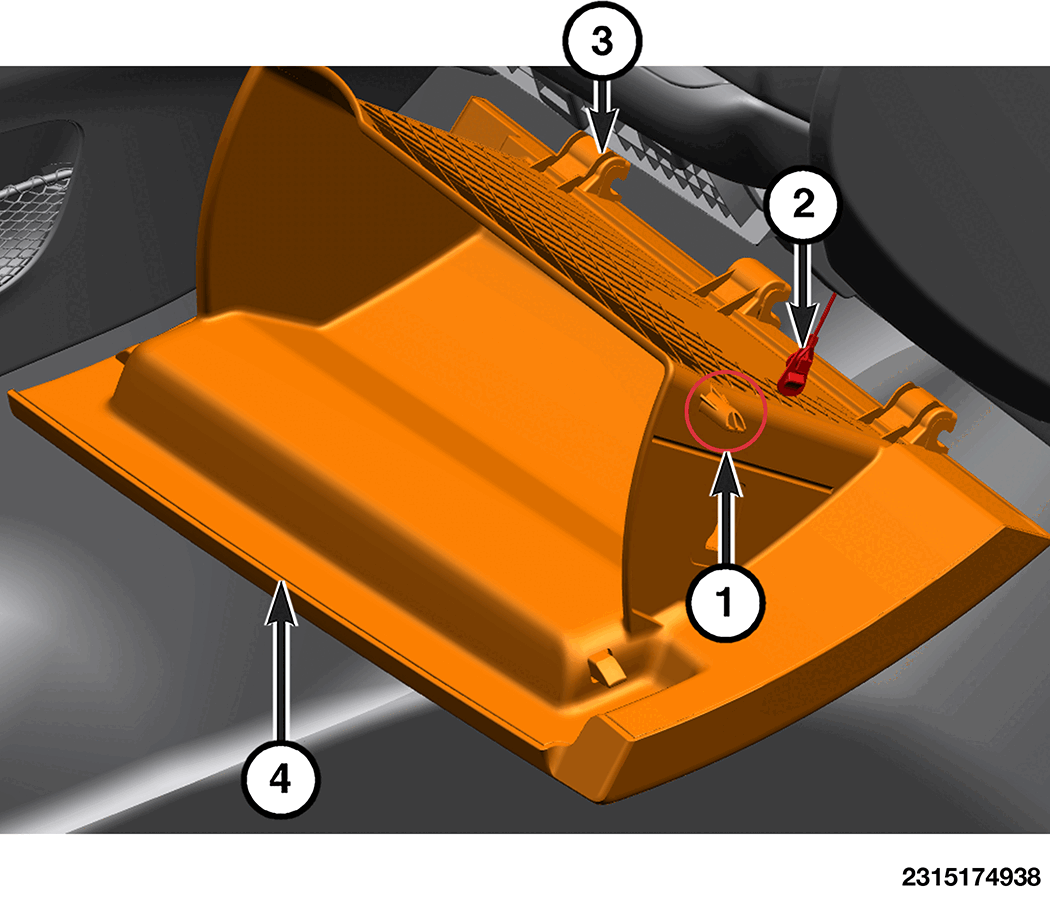 3
2
1
4
2315174938