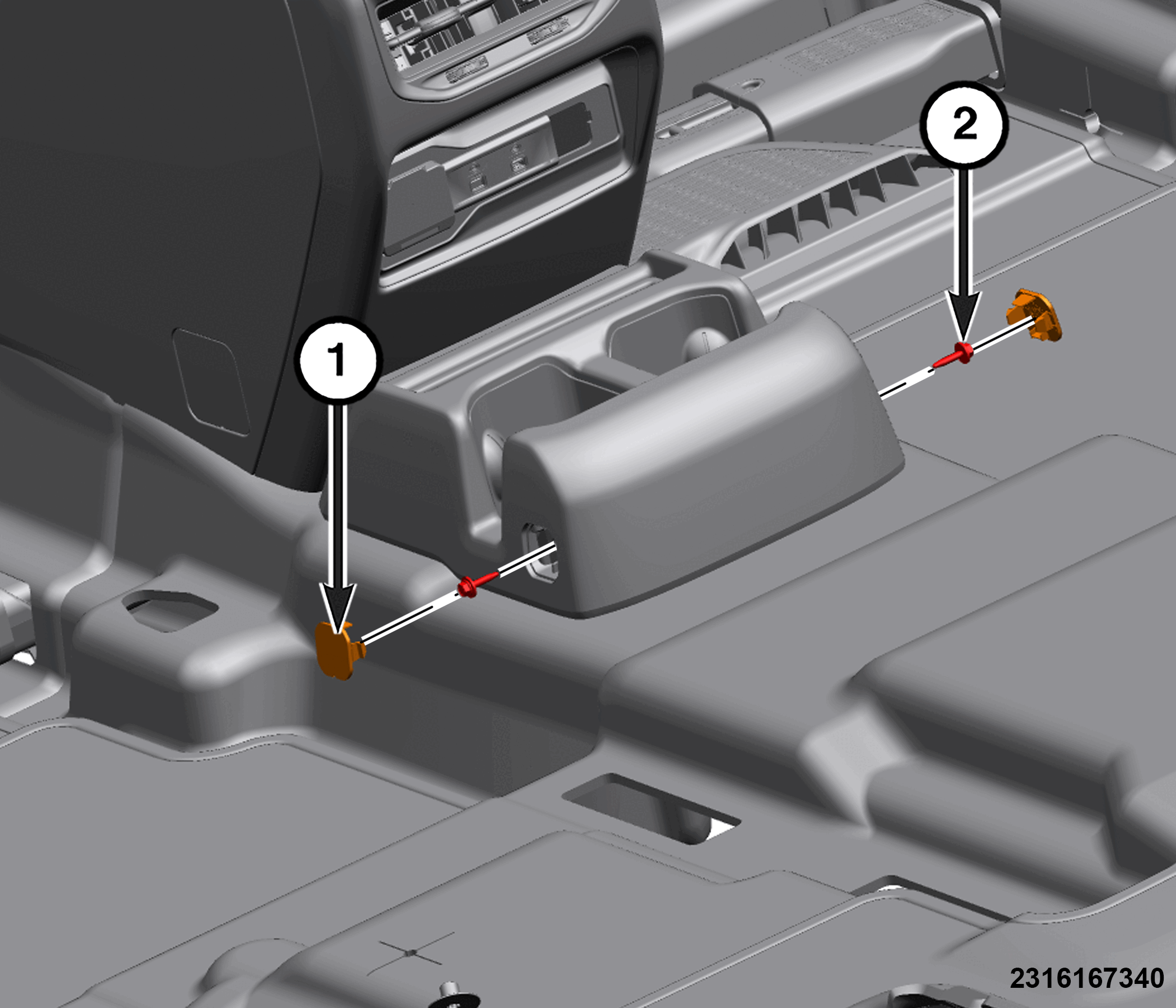 2

1

2316167340