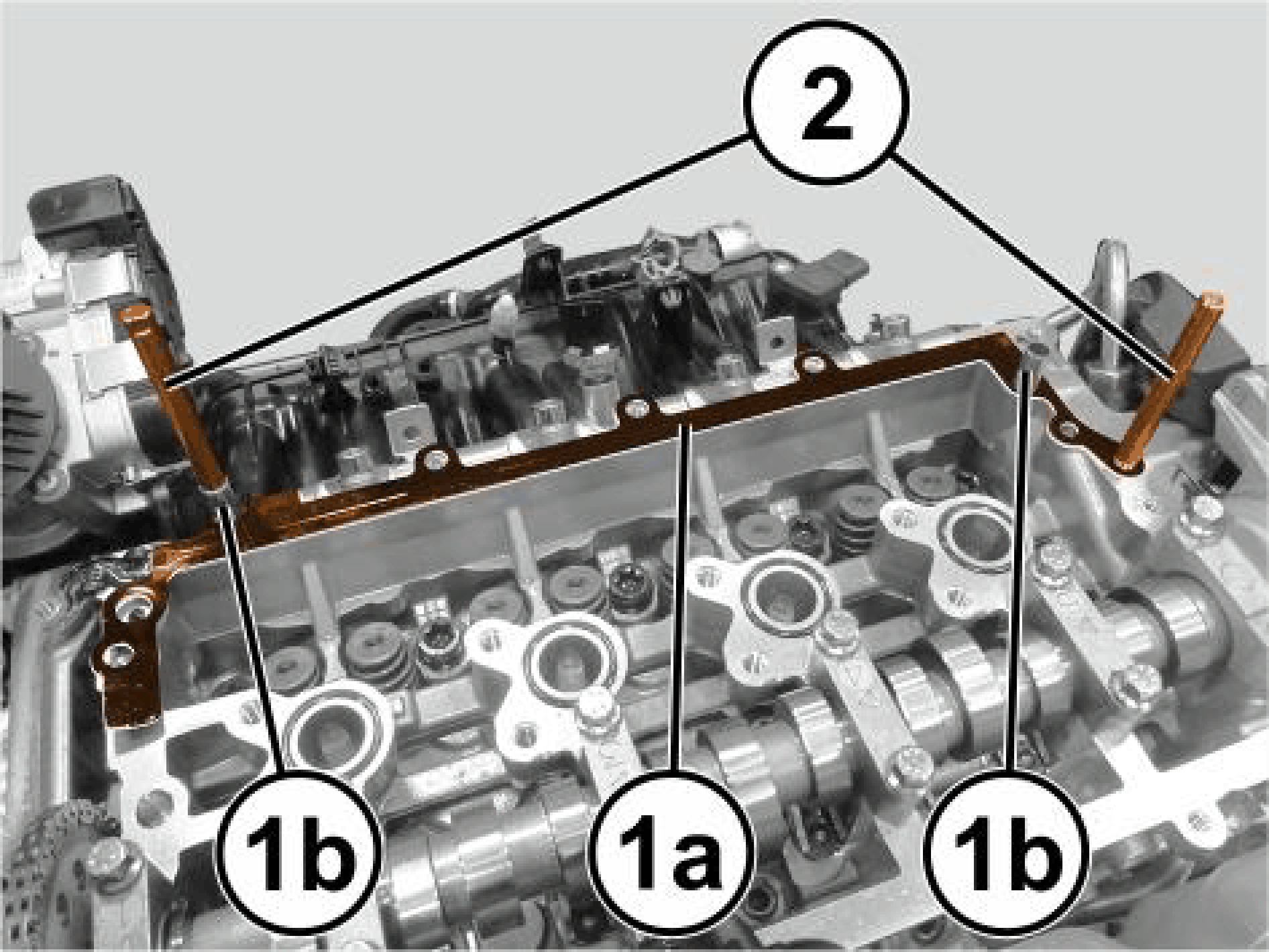 2
1b
1a
1b