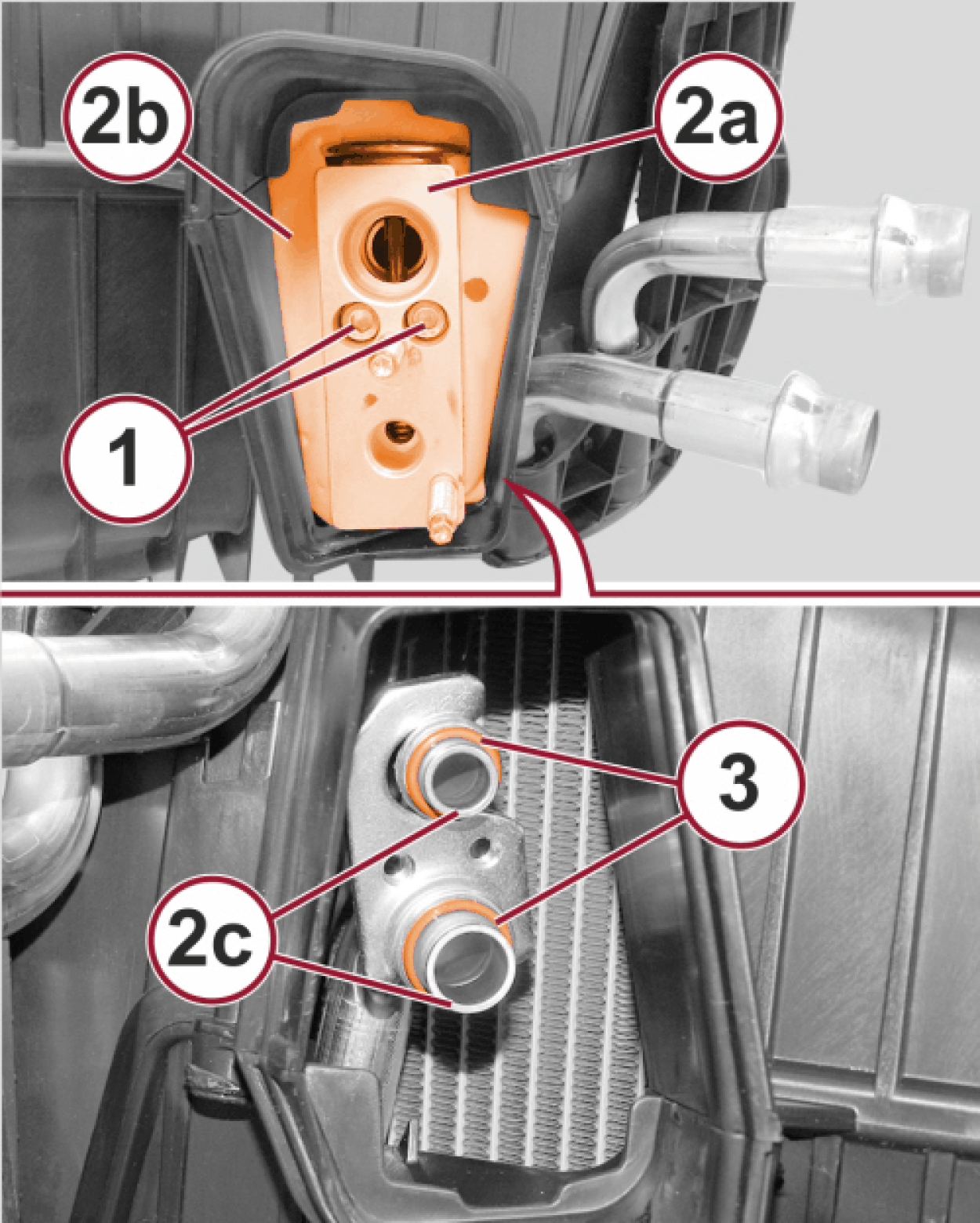 2b
2a
1
3
2c