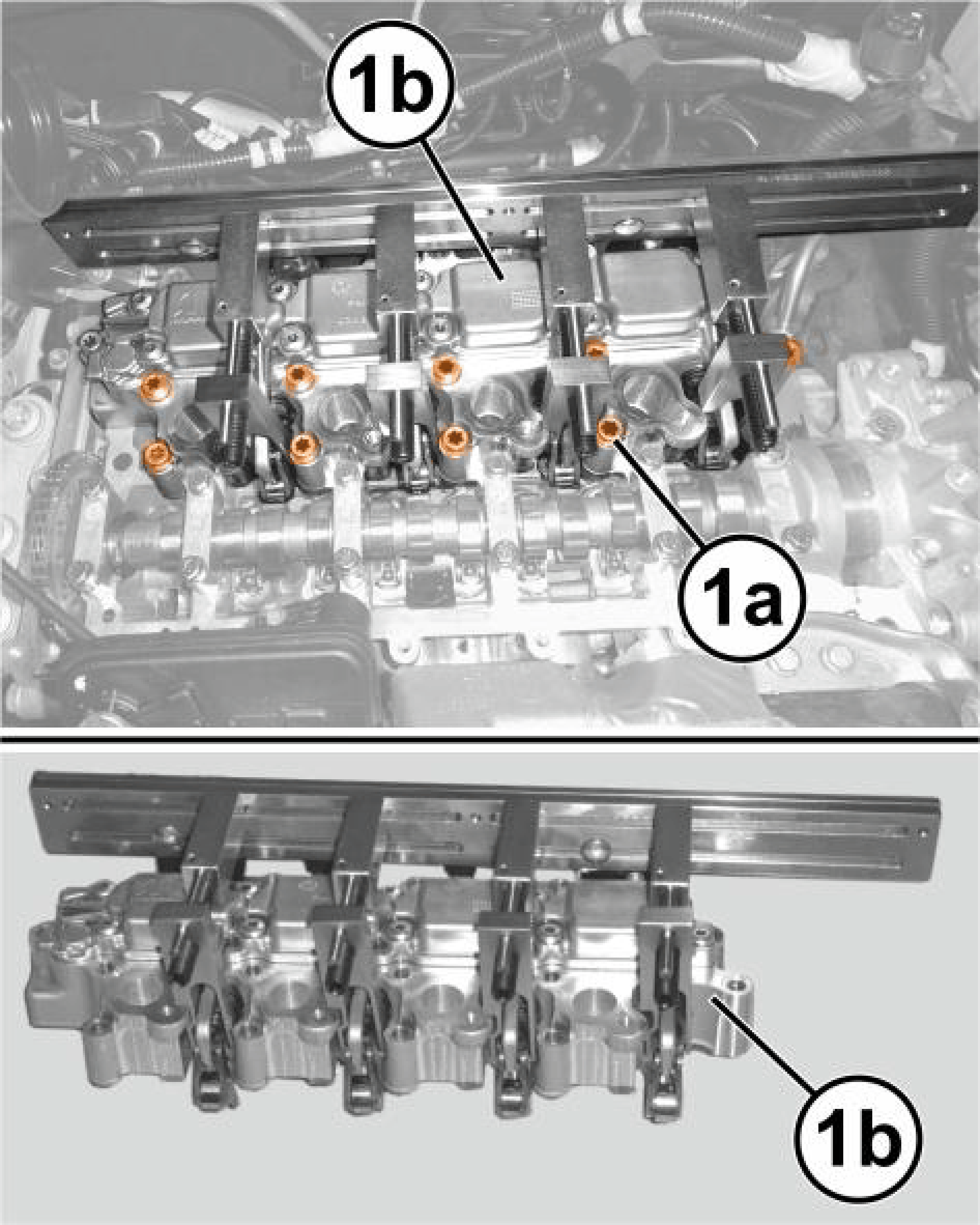 1b

1a

1b