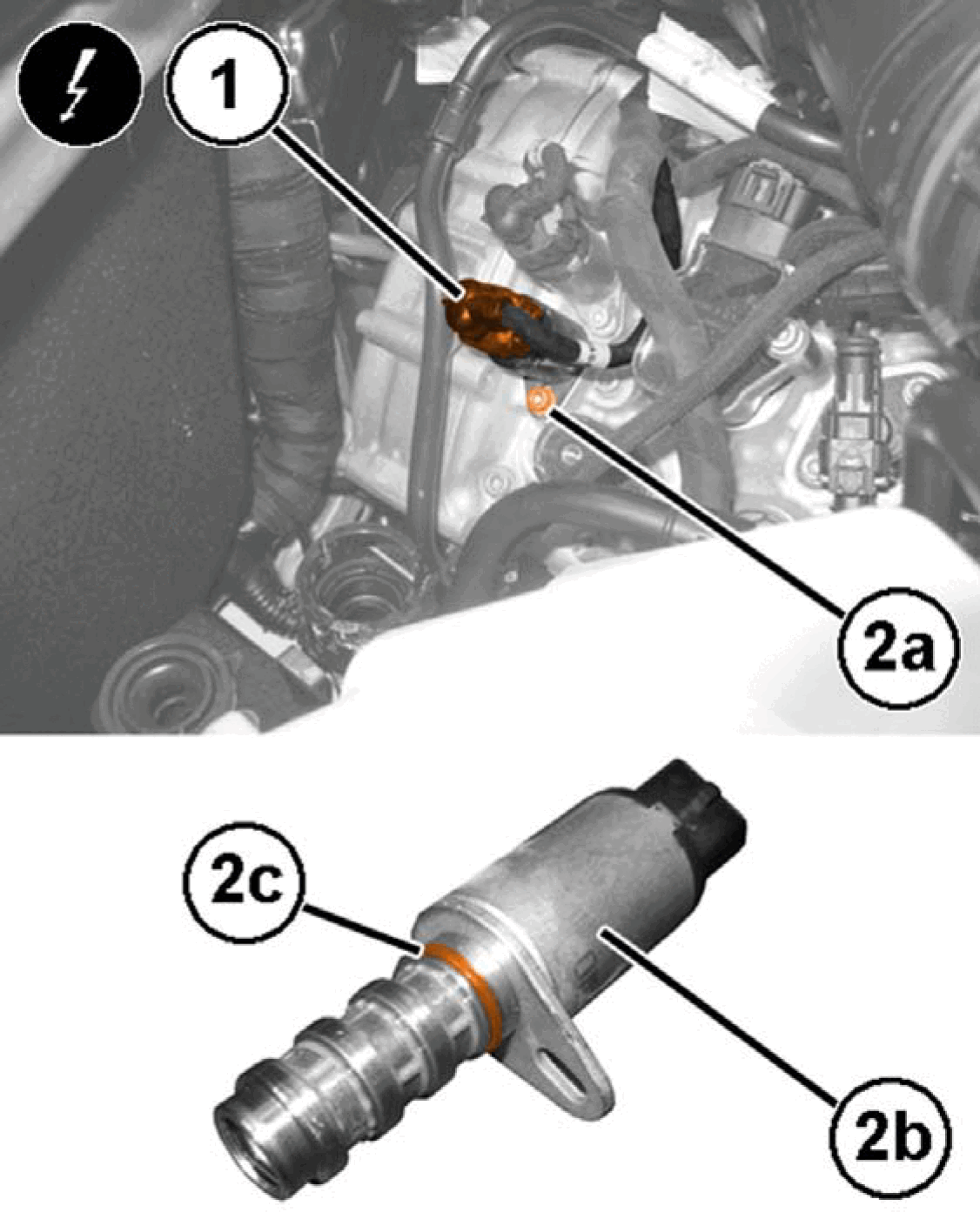 1

2a

2c

2b