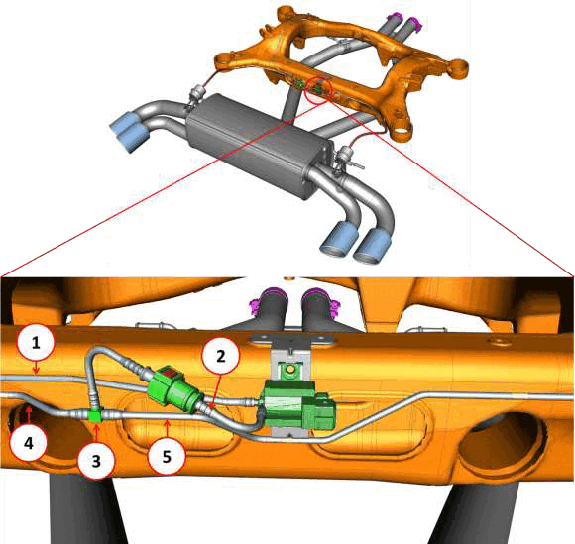 1
2
4
3
5