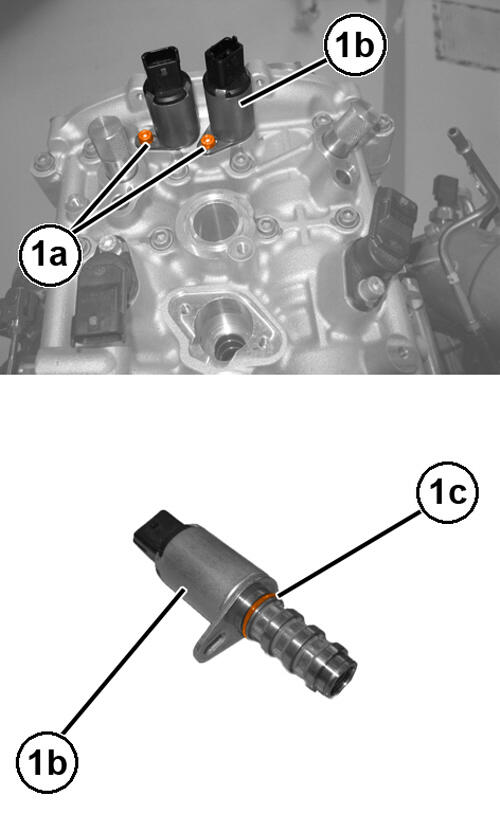 1b

1a

1c

1b