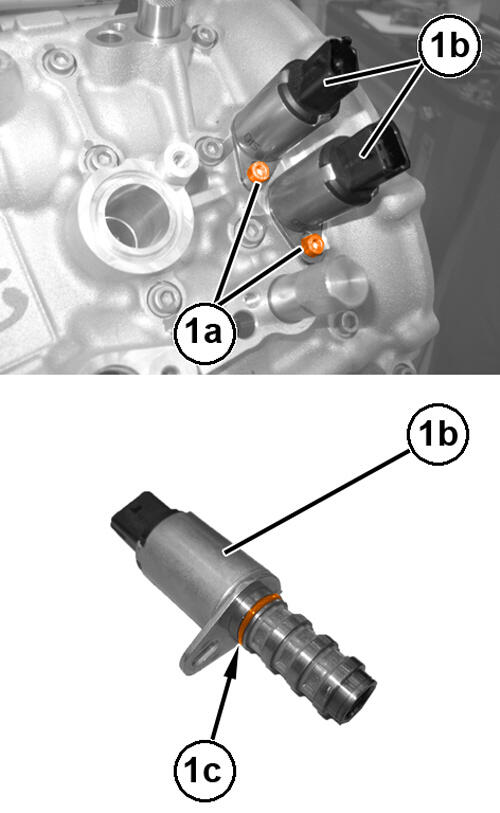 1b

1a

1b

1c