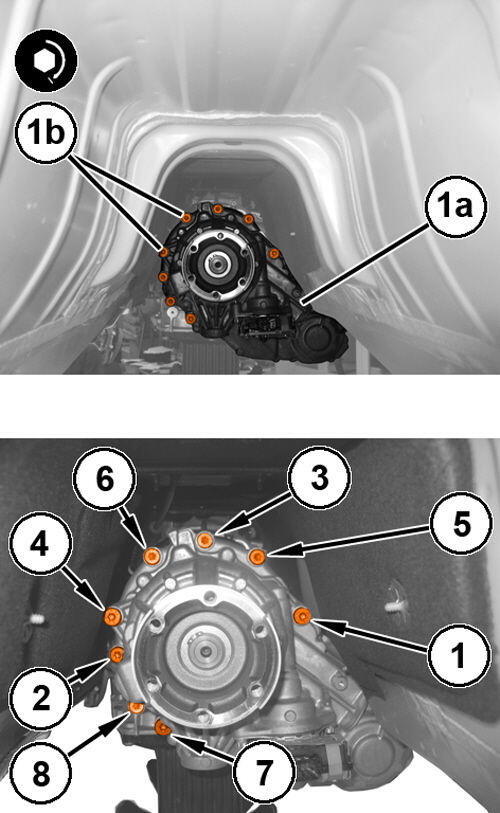 1b
1a
6
3
5
4
1
2
8
7