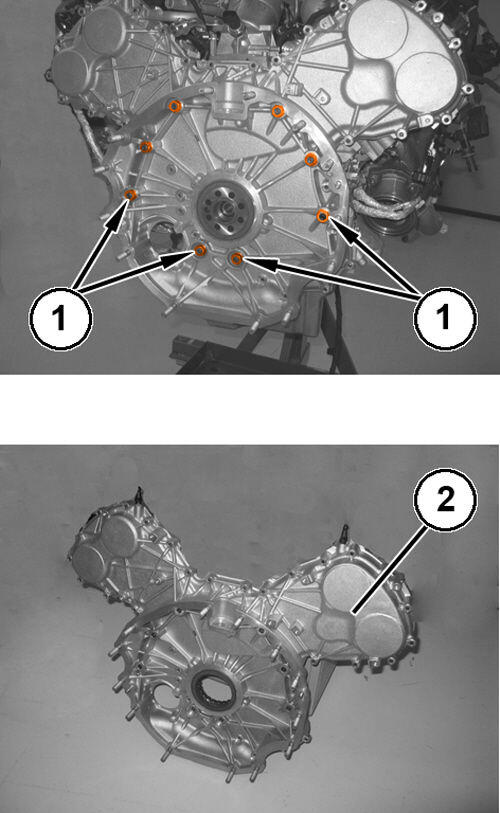 1
1
2