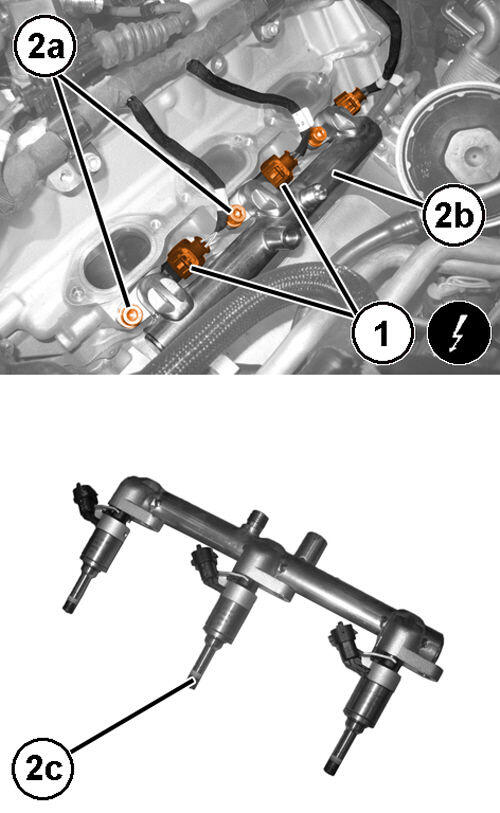 2a

2b

1

2c