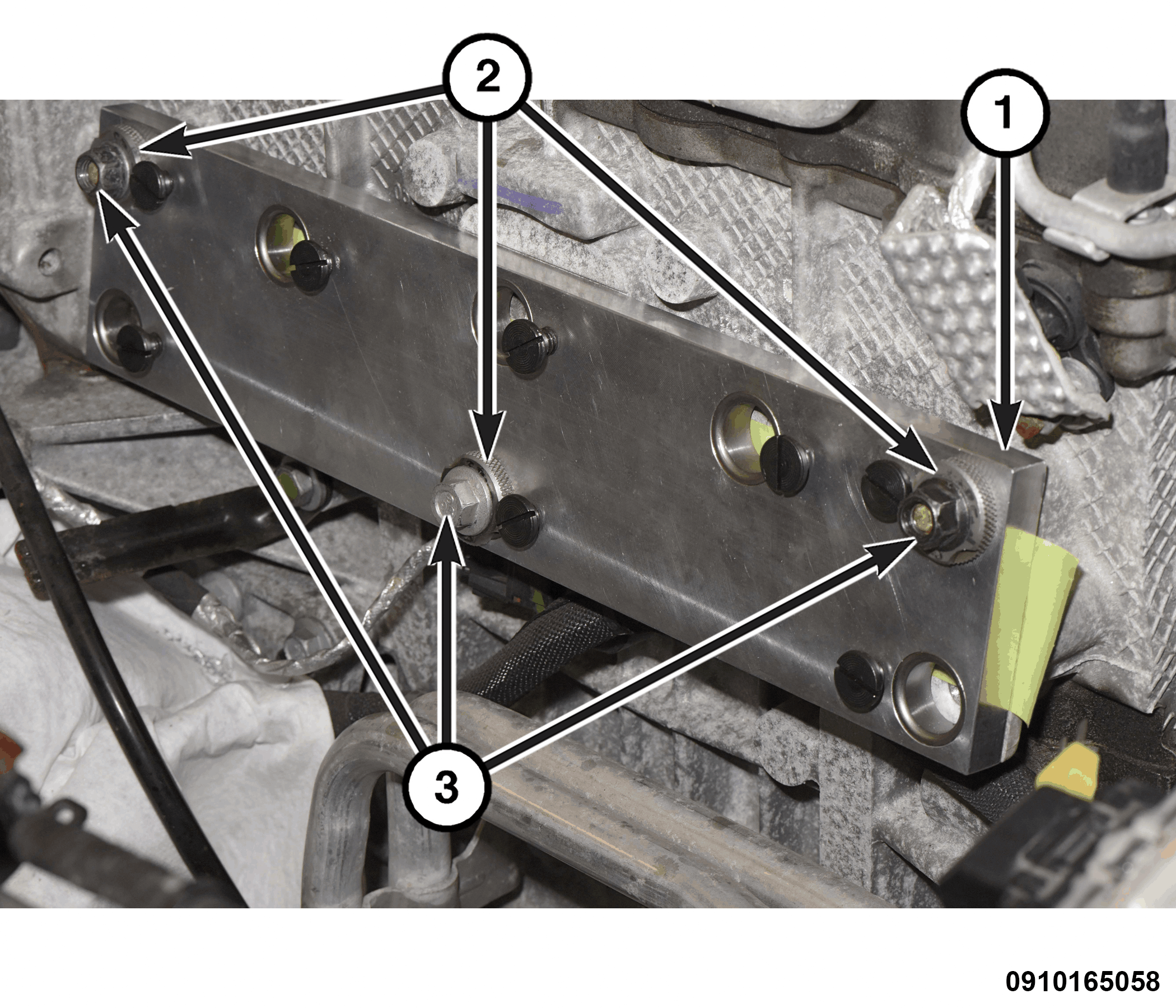 2
1
3
0910165058