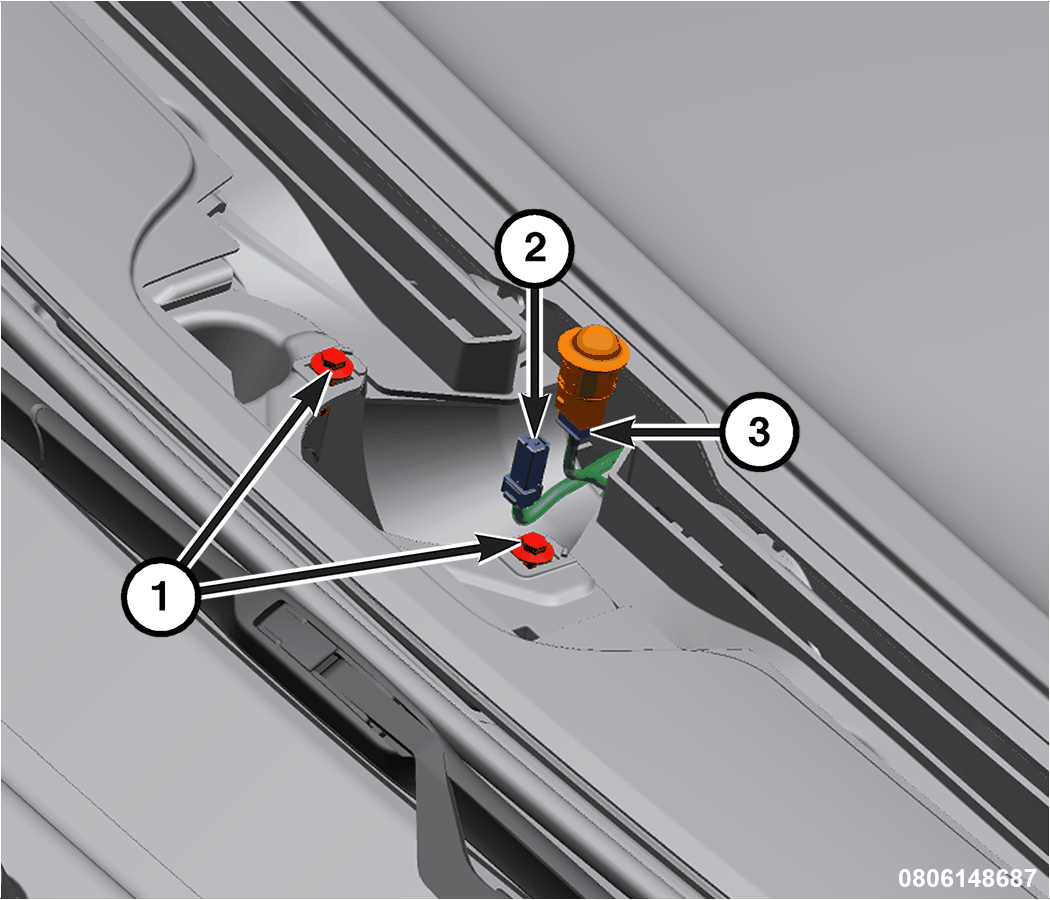 2
3
1
0806148687