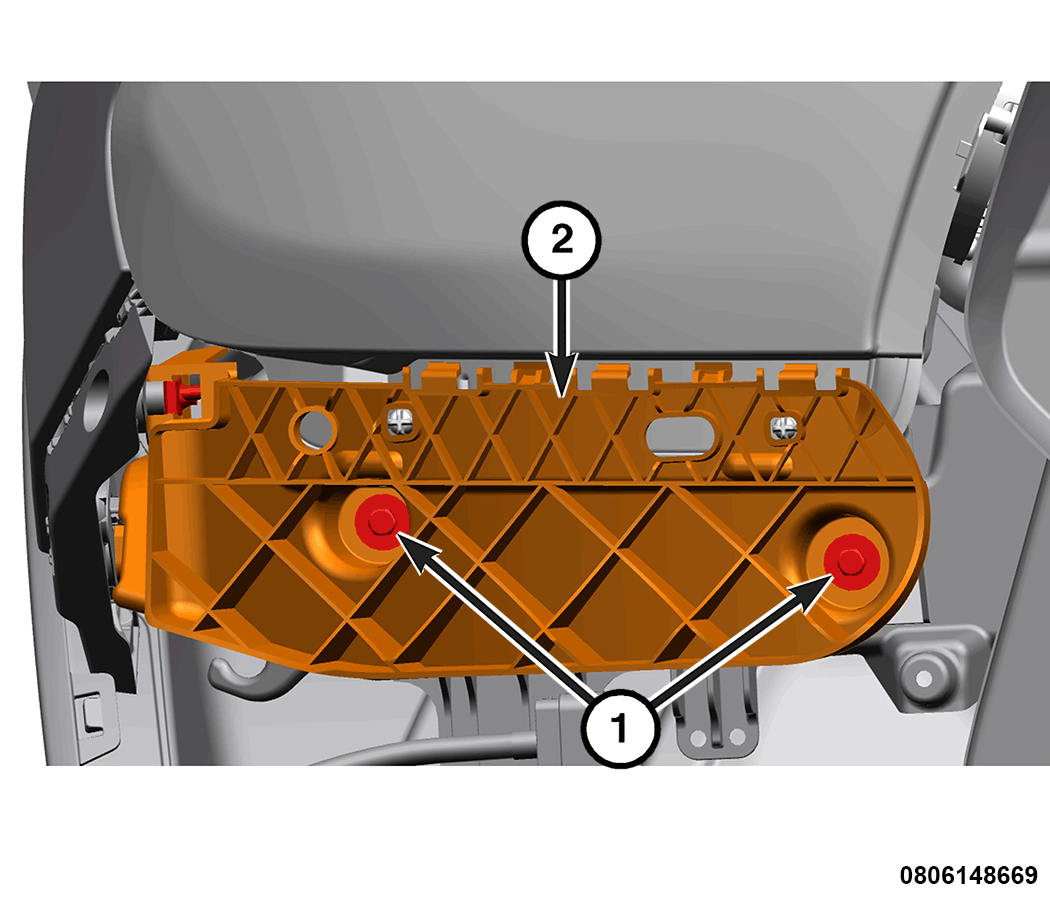 2

1

0806148669