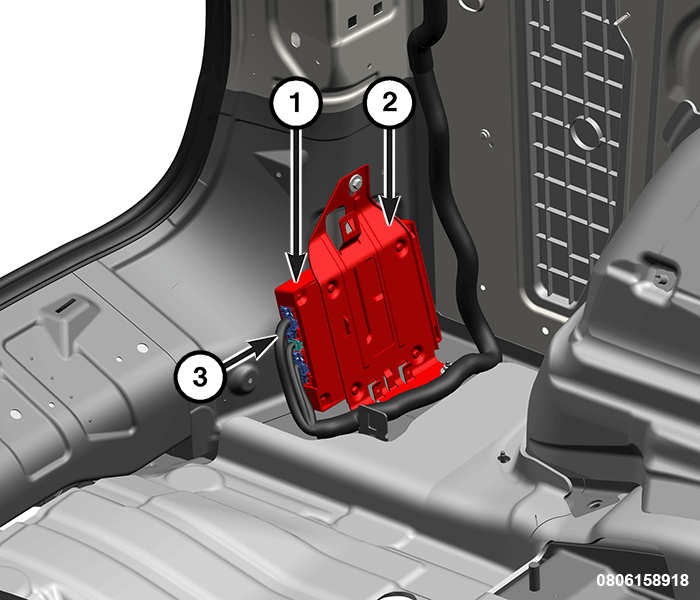 1
2
3
0806158918