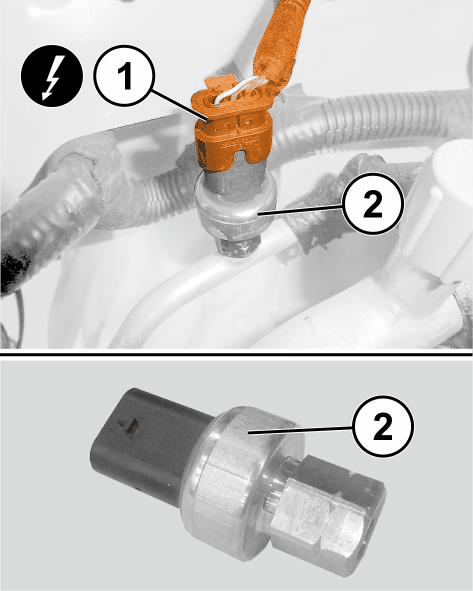 1
2
2