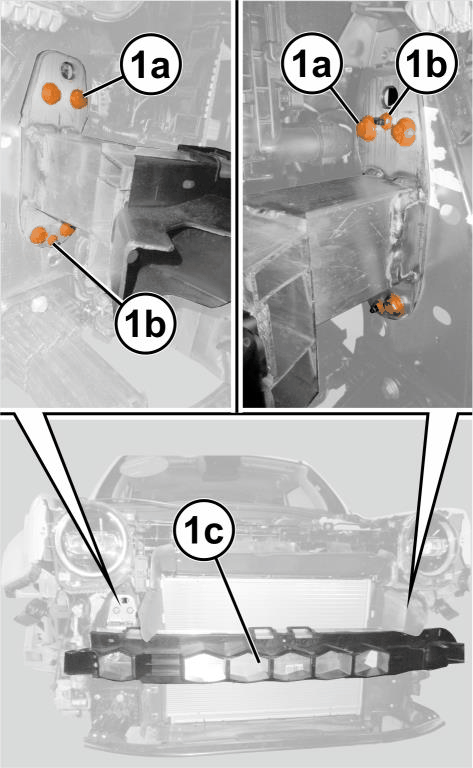 1a
1b
1a
1b
1c