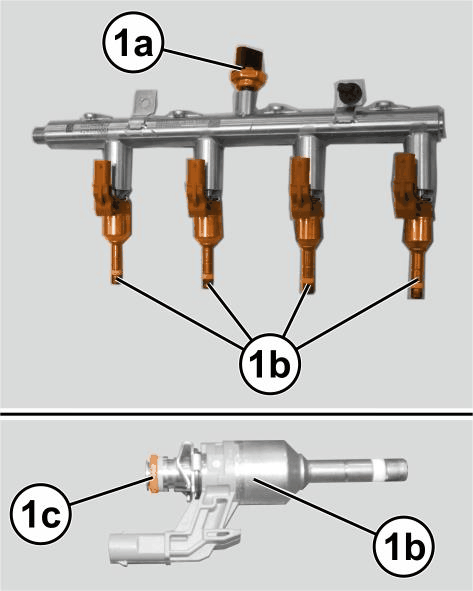 1a

1b

1c

1b