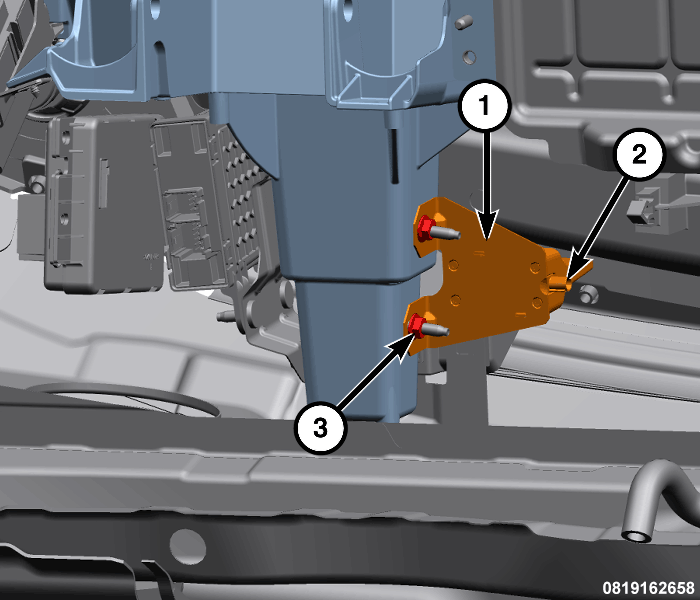 1
2
3
0819162658