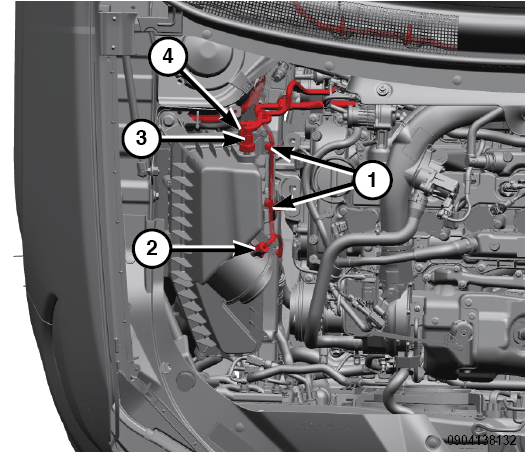 4
3
1
2
0904138132