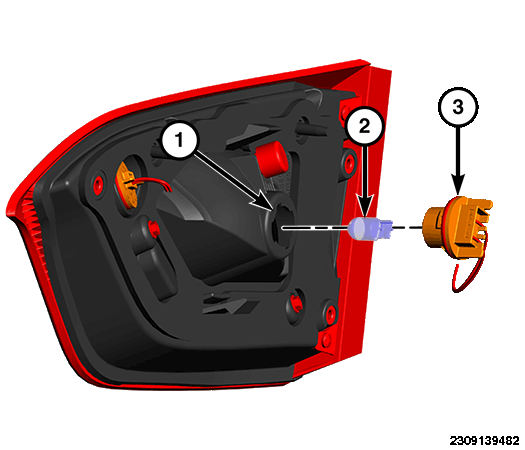 1
2
3
2309139482