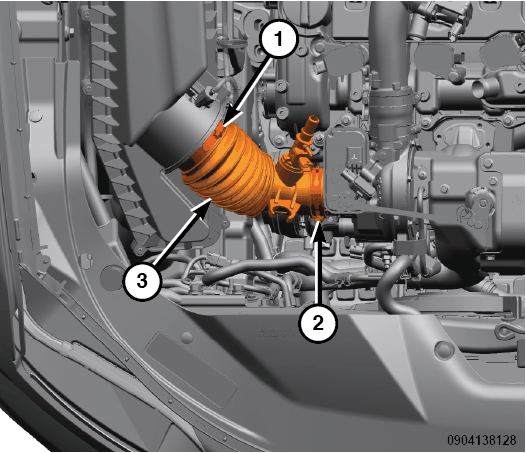 1
3
2
0904138128