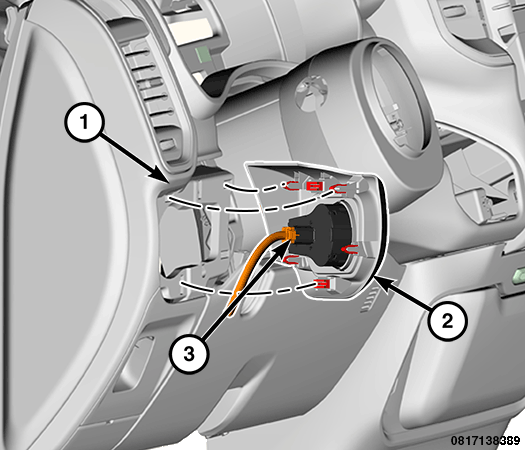 1
2
3
0817138389