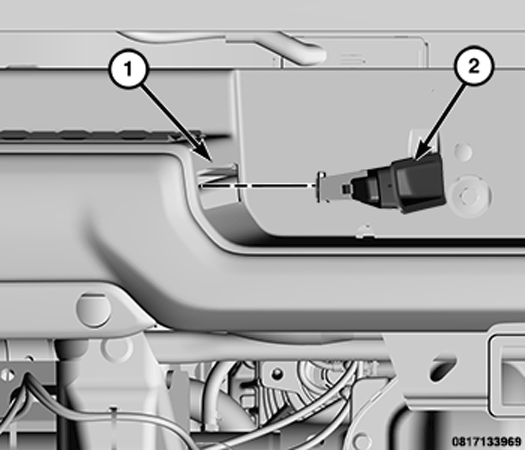 1
2
0817133969