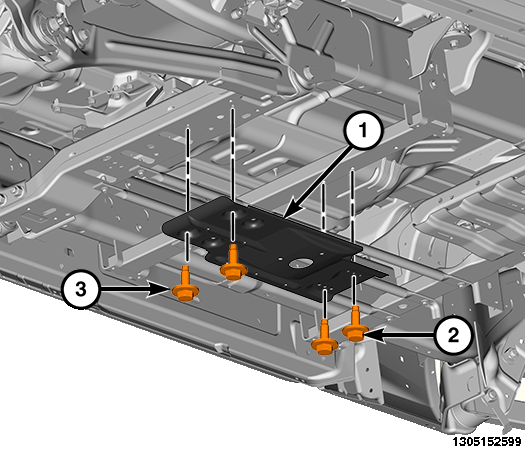 1
3
2
1305152599