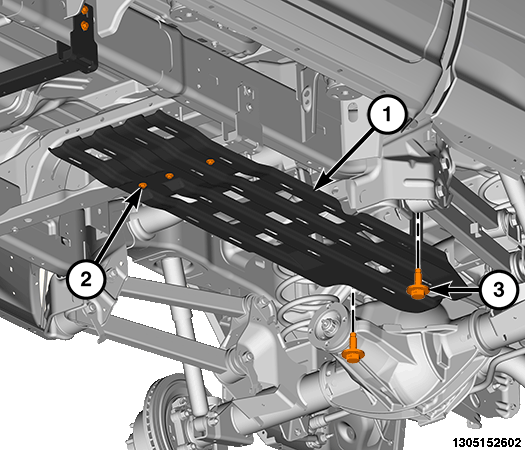 1
2
3
1305152602