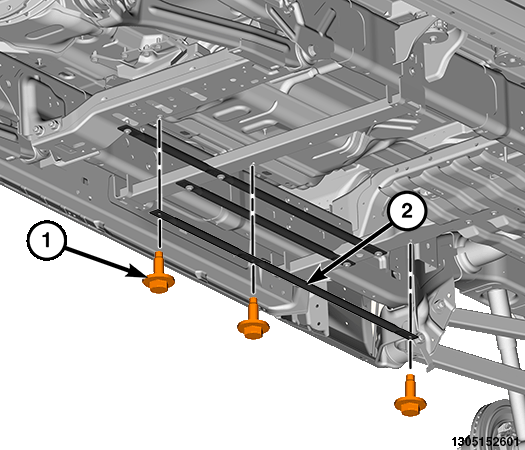 1

2

1305152601