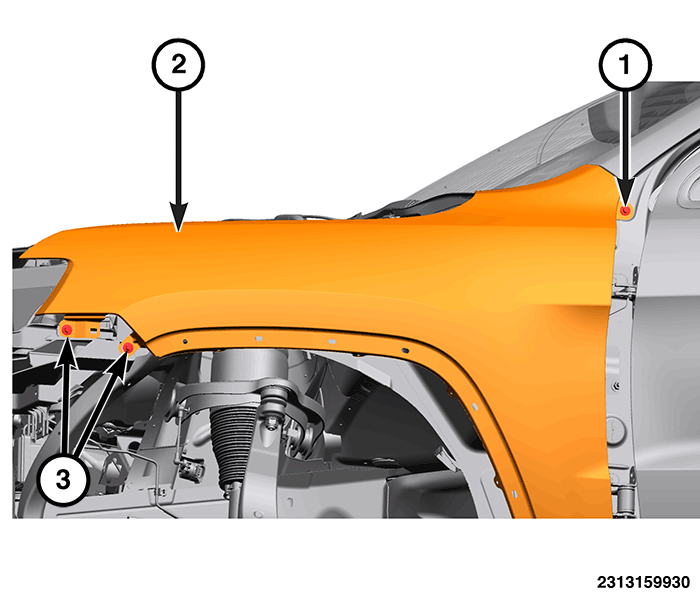 2
1
3
2313159930