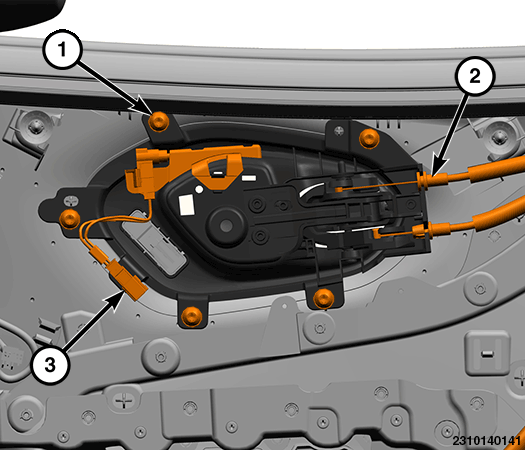 1
2
3
2310140141