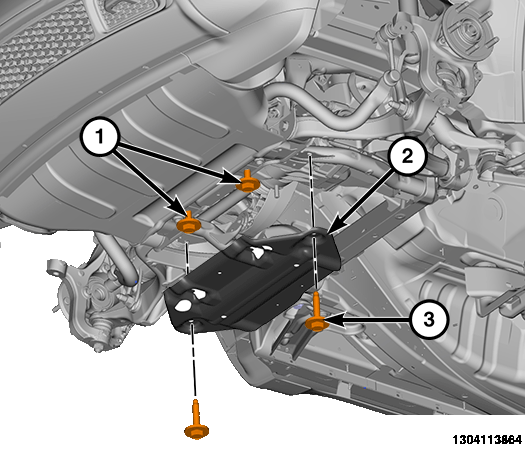 1
2
3
1304113864