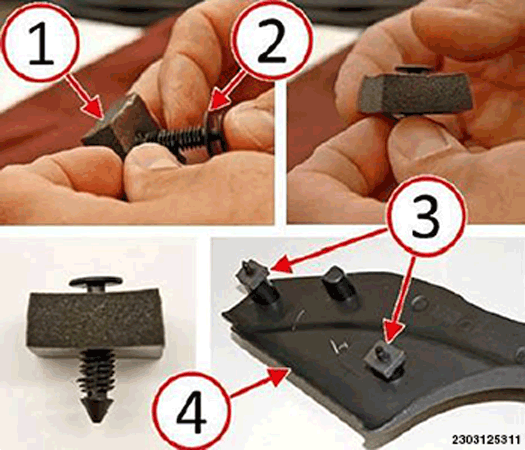 1
2
3
4
2303125311