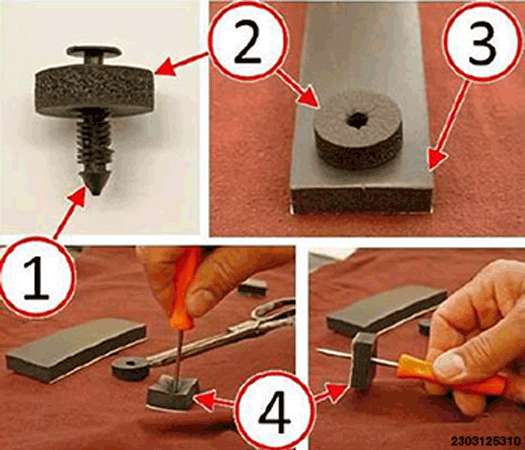 2

3

1

4

2303125310