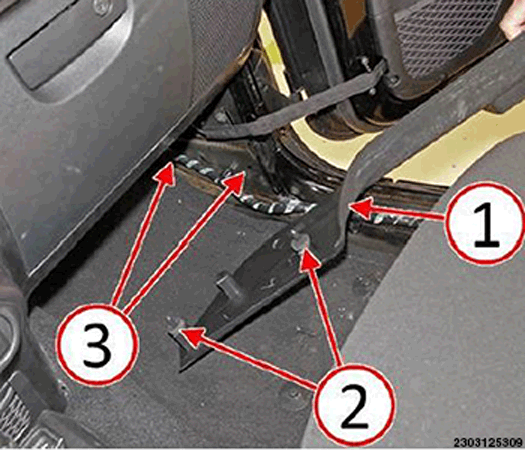 1
3
2
2303125309