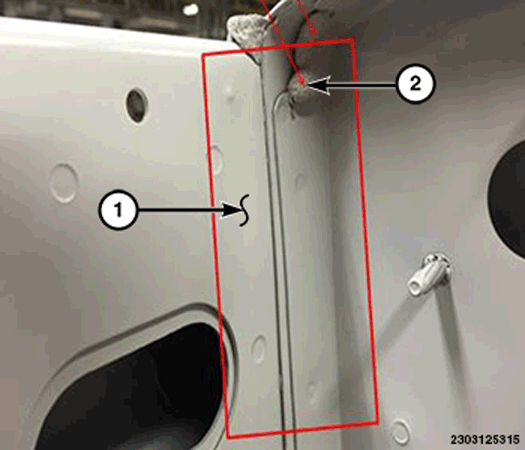 2

1

2303125315