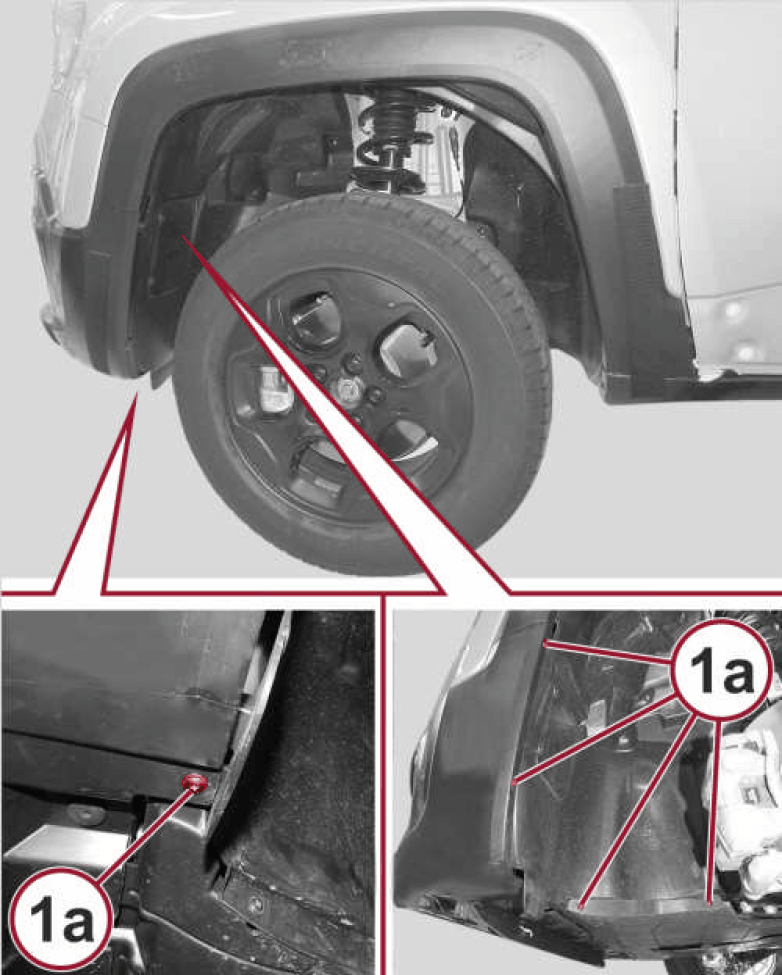 1a

1a