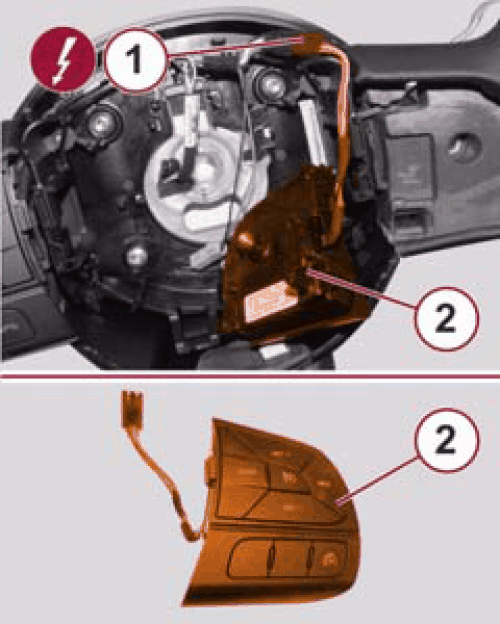 1
2
2