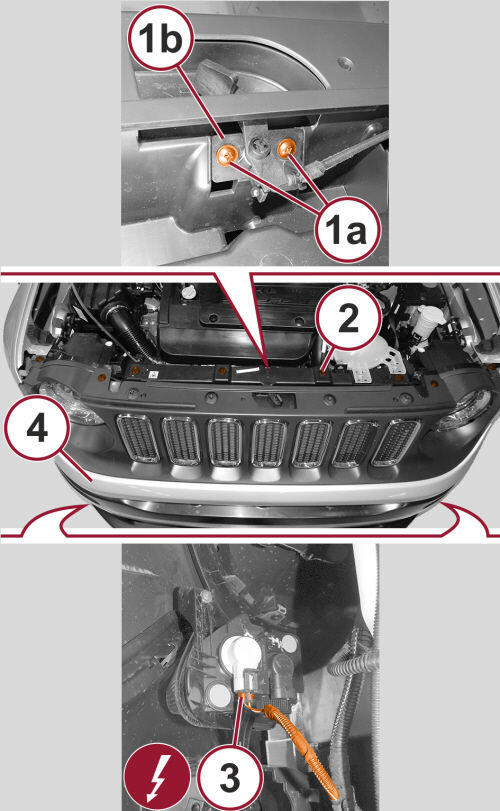 1b
1a
2
4
3