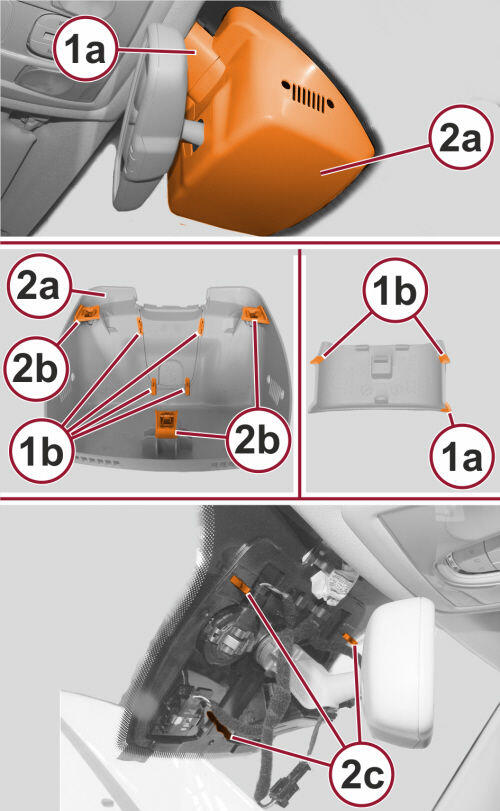 1a

2a

2a

2b

1b

2b

1b

1a

2c