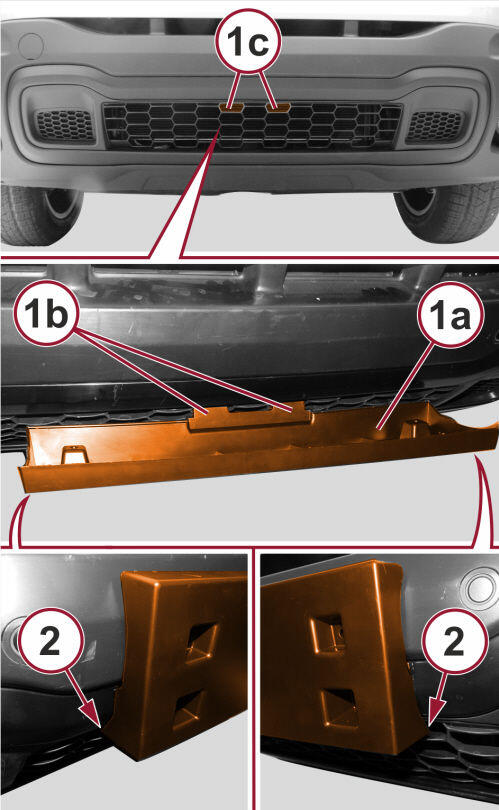 1c

1b

1a

2

2