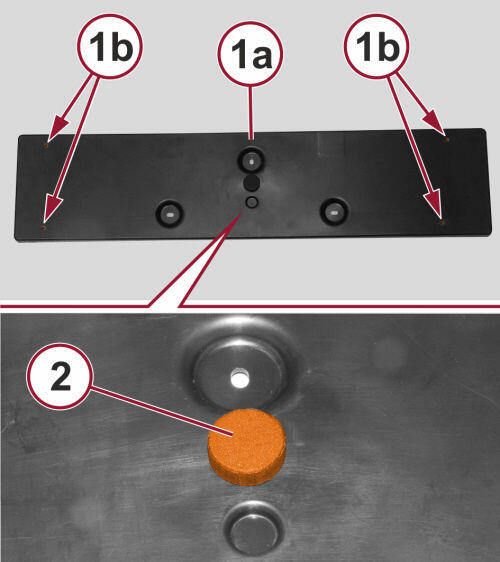 1b
1a
1b
2