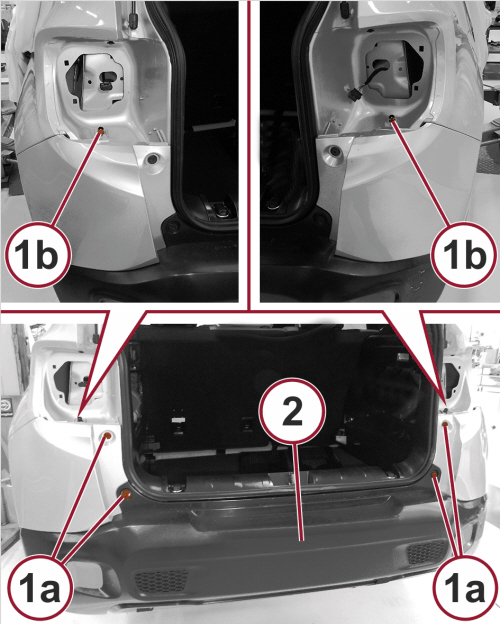 1b
1b
2
1a
1a