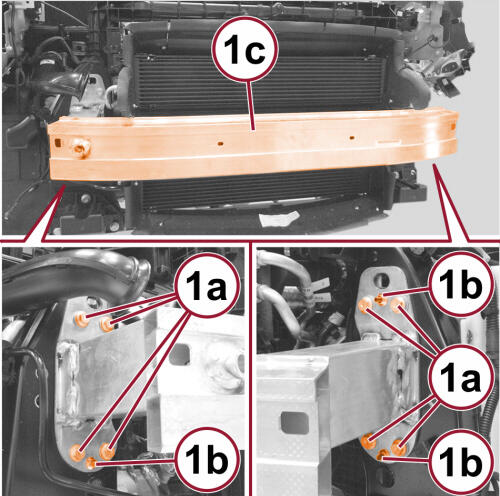 1c

1a

1b

1b

1a

1b