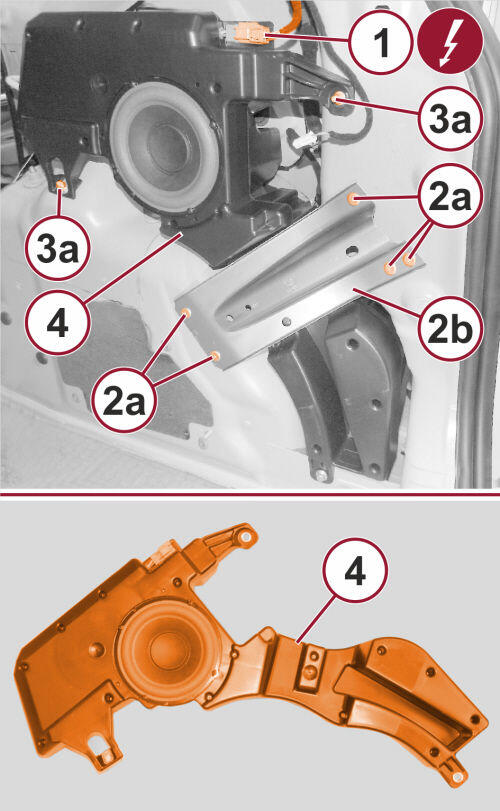 1
3a
2a
3a
4
2b
2a
4